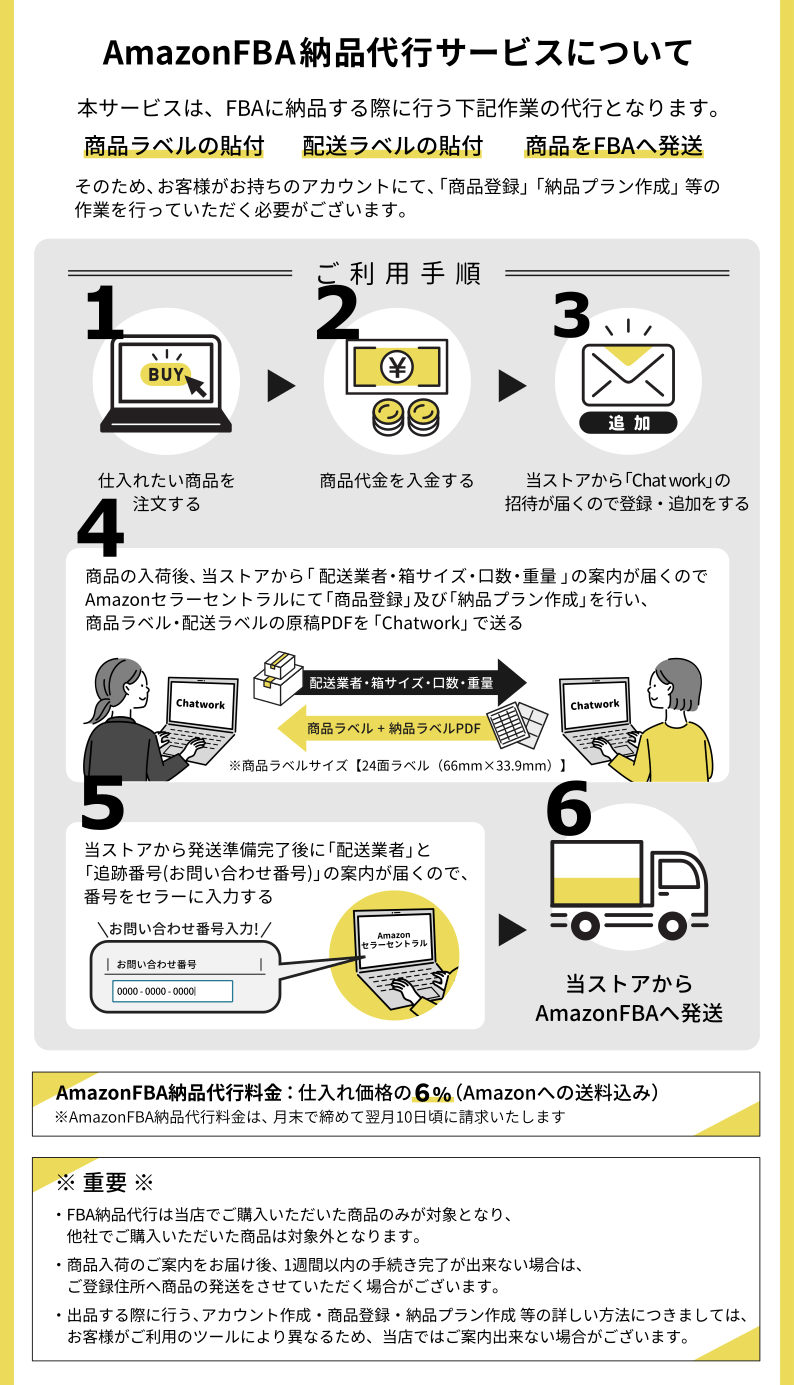 AmazonFBA納品代行サービスについて

本サービスは、FBAに納品する際に行う下記作業の代行となります。

商品ラベルの貼付　配送ラベルの貼付　商品をFBAへ発送

そのため、お客様がお持ちのアカウントにて、「商品登録」「納品プラン作成」等の作業を行っていただく必要がございます。

ご利用手順

1
BUY
仕入れたい商品を注文する

2
¥
商品代金を入金する

3
追加
当ストアから「Chat work」の招待が届くので登録・追加をする

4
商品の入荷後、当ストアから「配送業者・箱サイズ・口数・重量」の案内が届くのでAmazonセラーセントラルにて「商品登録」及び「納品プラン作成」を行い、商品ラベル・配送ラベルの原稿PDFを「Chatwork」で送る

Chatwork
配送業者・箱サイズ・口数・重量
商品ラベル + 納品ラベルPDF
Chatwork
※商品ラベルサイズ【24面ラベル（66mm×33.9mm）】

5
当ストアから発送準備完了後に「配送業者」と「追跡番号(お問い合わせ番号)」の案内が届くので、番号をセラーに入力する

＼お問い合わせ番号入力!／
お問い合わせ番号
0000 - 0000 - 0000
Amazon
セラーセントラル

6
当ストアから
AmazonFBAへ発送

AmazonFBA納品代行料金：仕入れ価格の6%（Amazonへの送料込み）
※AmazonFBA納品代行料金は、月末で締めて翌月10日頃に請求いたします

※ 重要 ※
・FBA納品代行は当店でご購入いただいた商品のみが対象となり、他社でご購入いただいた商品は対象外となります。
・商品入荷のご案内をお届け後、1週間以内の手続き完了が出来ない場合は、ご登録住所へ商品の発送をさせていただく場合がございます。
・出品する際に行う、アカウント作成・商品登録・納品プラン作成 等の詳しい方法につきましては、お客様がご利用のツールにより異なるため、当店ではご案内出来ない場合がございます。